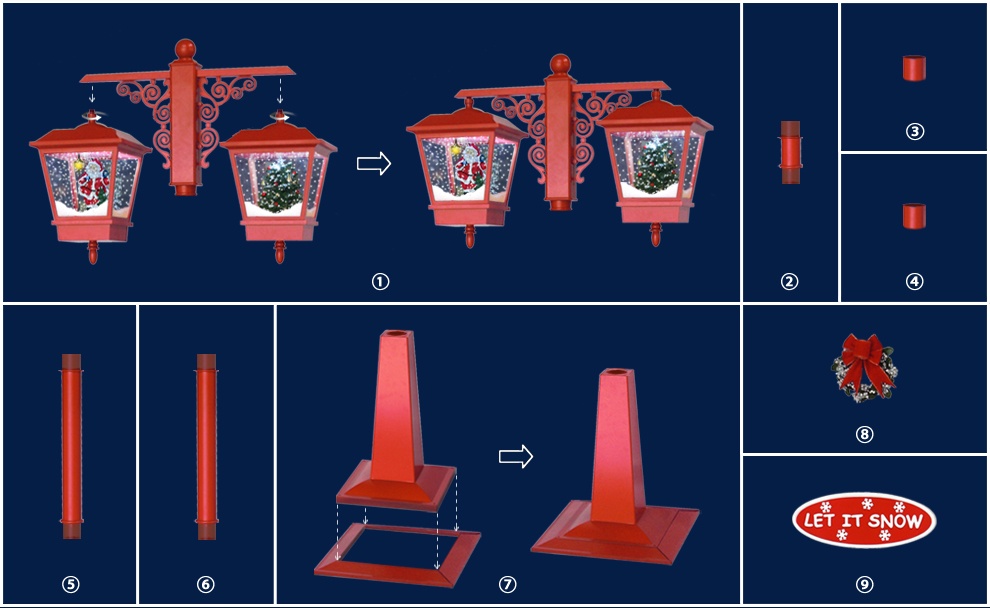 ①

②

③

④

⑤

⑥

⑦

⑧

LET IT SNOW

⑨